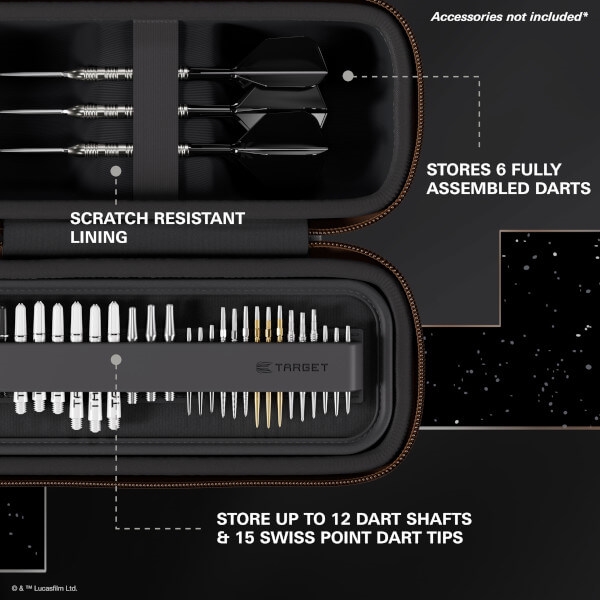 Accessories not included*

STORES 6 FULLY ASSEMBLED DARTS

SCRATCH RESISTANT LINING

TARGET

STORE UP TO 12 DART SHAFTS & 15 SWISS POINT DART TIPS

© & ™ Lucasfilm Ltd.